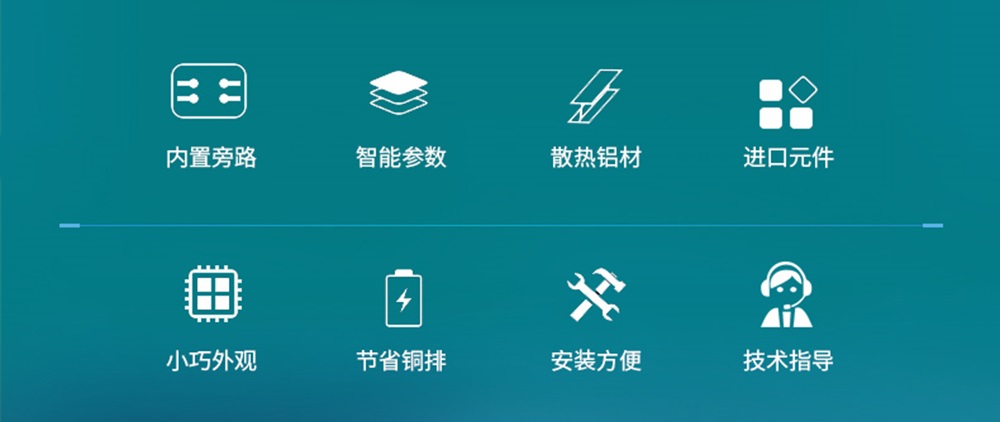 内置旁路 智能参数 散热铝材 进口元件

小巧外观 节省铜排 安装方便 技术指导